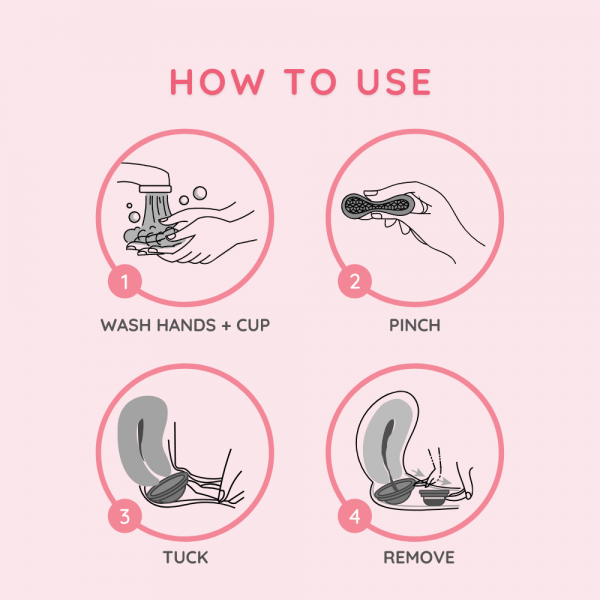 HOW TO USE

1
WASH HANDS + CUP

2
PINCH

3
TUCK

4
REMOVE