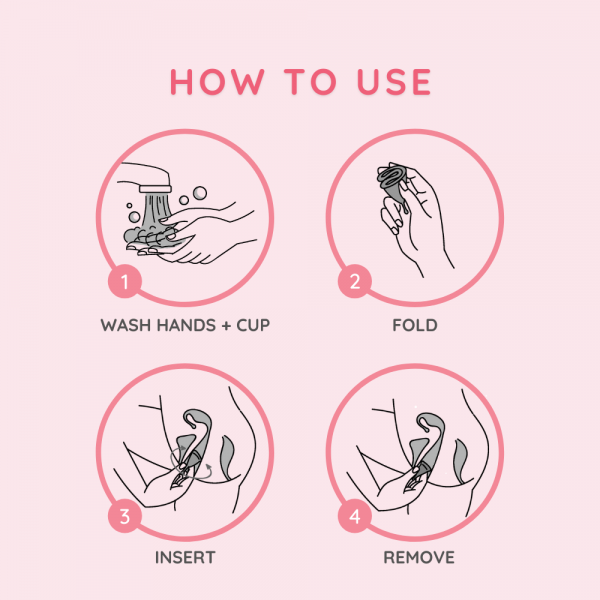 HOW TO USE

1

WASH HANDS + CUP

2

FOLD

3

INSERT

4

REMOVE